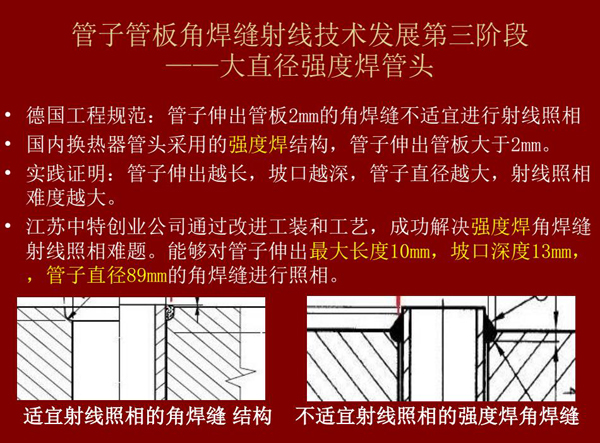 管子管板角焊缝射线技术发展第三阶段
——大直径强度焊管头

• 德国工程规范：管子伸出管板2mm的角焊缝不适宜进行射线照相
• 国内换热器管头采用的强度焊结构，管子伸出管板大于2mm。
• 实践证明：管子伸出越长，坡口越深，管子直径越大，射线照相难度越大。
• 江苏中特创业公司通过改进工装和工艺，成功解决强度焊角焊缝射线照相难题。能够对管子伸出最大长度10mm，坡口深度13mm，，管子直径89mm的角焊缝进行照相。

适宜射线照相的角焊缝 结构

不适宜射线照相的强度焊角焊缝